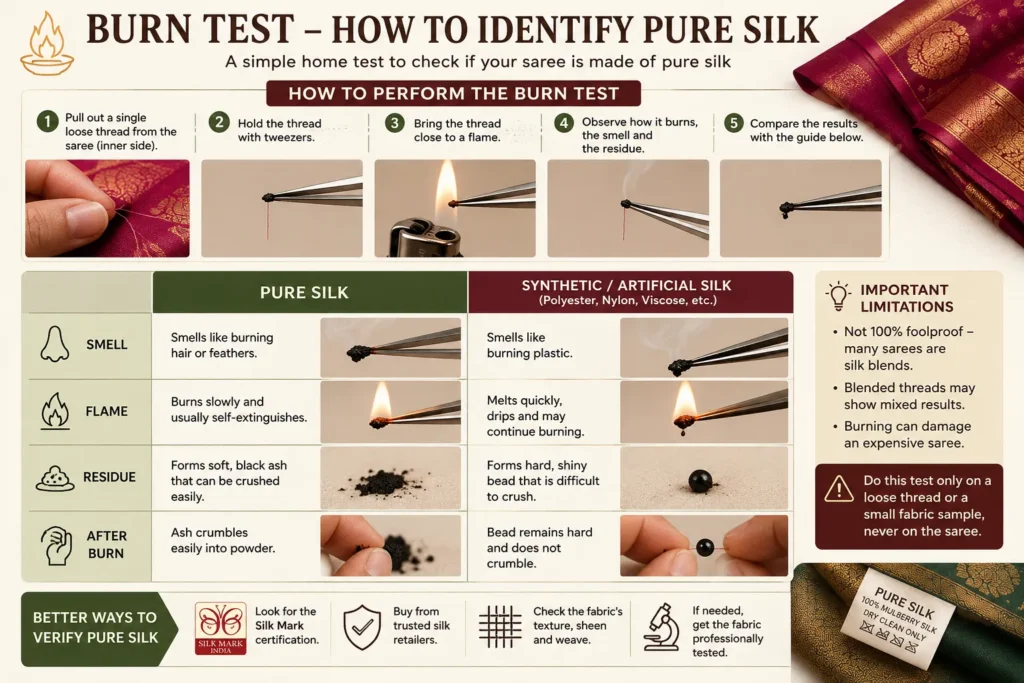 BURN TEST – HOW TO IDENTIFY PURE SILK

A simple home test to check if your saree is made of pure silk

HOW TO PERFORM THE BURN TEST

1 Pull out a single loose thread from the saree (inner side).

2 Hold the thread with tweezers.

3 Bring the thread close to a flame.

4 Observe how it burns, the smell and the residue.

5 Compare the results with the guide below.

| | PURE SILK | SYNTHETIC / ARTIFICIAL SILK (Polyester, Nylon, Viscose, etc.) |
|---|---|---|
| SMELL | Smells like burning hair or feathers. | Smells like burning plastic. |
| FLAME | Burns slowly and usually self-extinguishes. | Melts quickly, drips and may continue burning. |
| RESIDUE | Forms soft, black ash that can be crushed easily. | Forms hard, shiny bead that is difficult to crush. |
| AFTER BURN | Ash crumbles easily into powder. | Bead remains hard and does not crumble. |

IMPORTANT LIMITATIONS

• Not 100% foolproof – many sarees are silk blends.

• Blended threads may show mixed results.

• Burning can damage an expensive saree.

Do this test only on a loose thread or a small fabric sample, never on the saree.

BETTER WAYS TO VERIFY PURE SILK

SILK MARK INDIA

Look for the Silk Mark certification.

Buy from trusted silk retailers.

Check the fabric's texture, sheen and weave.

If needed, get the fabric professionally tested.

PURE SILK
100% MULBERRY SILK
DRY CLEAN ONLY